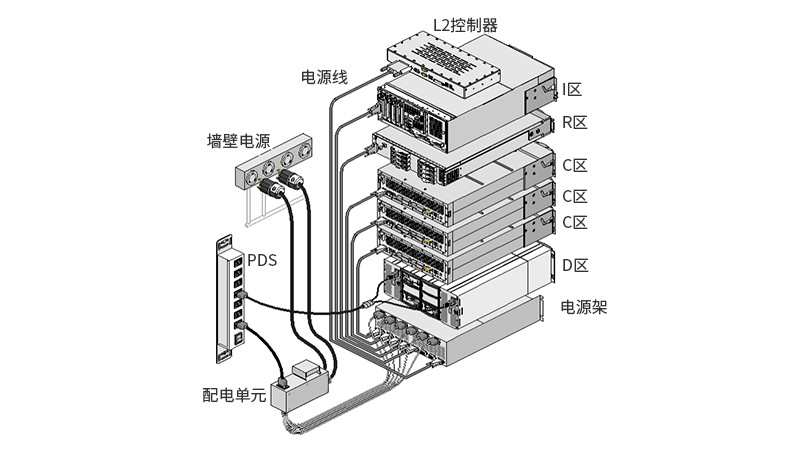 L2控制器
电源线
I区
R区
墙壁电源
C区
C区
C区
PDS
D区
电源架
配电单元